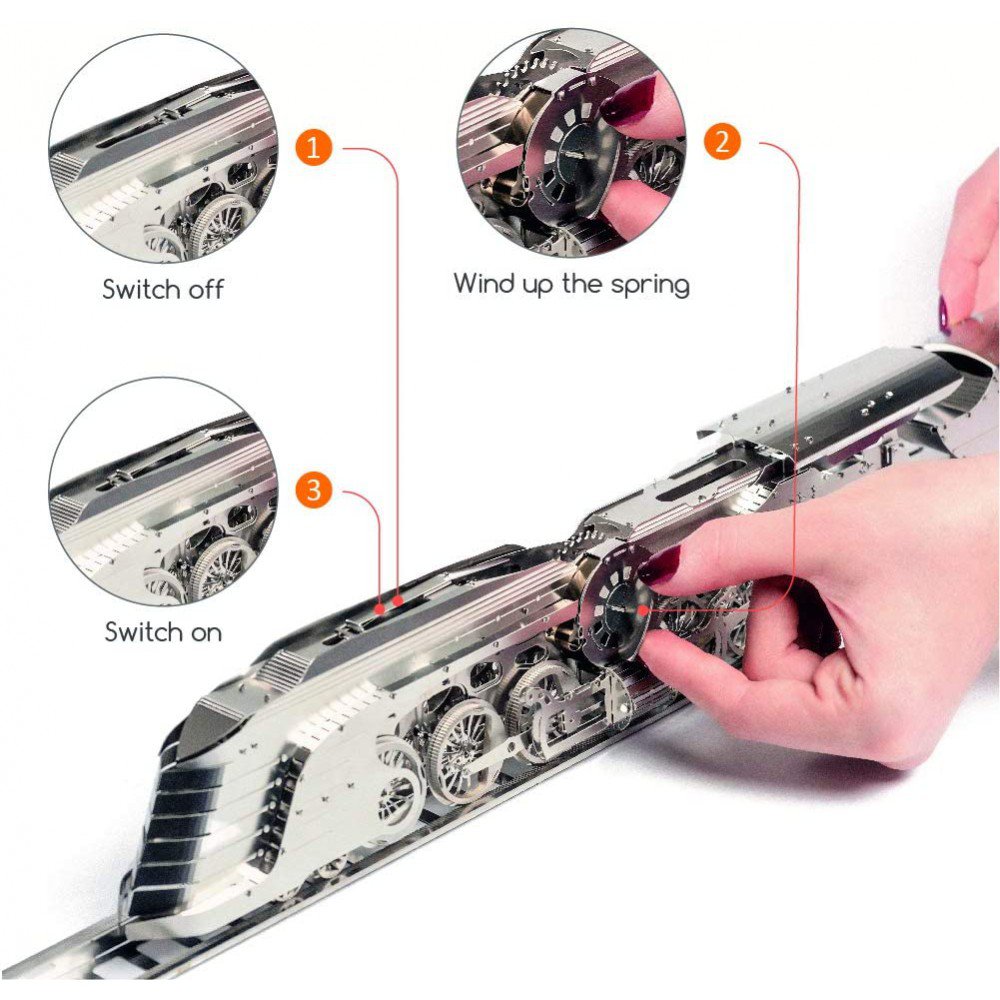 1

Switch off

2

Wind up the spring

3

Switch on